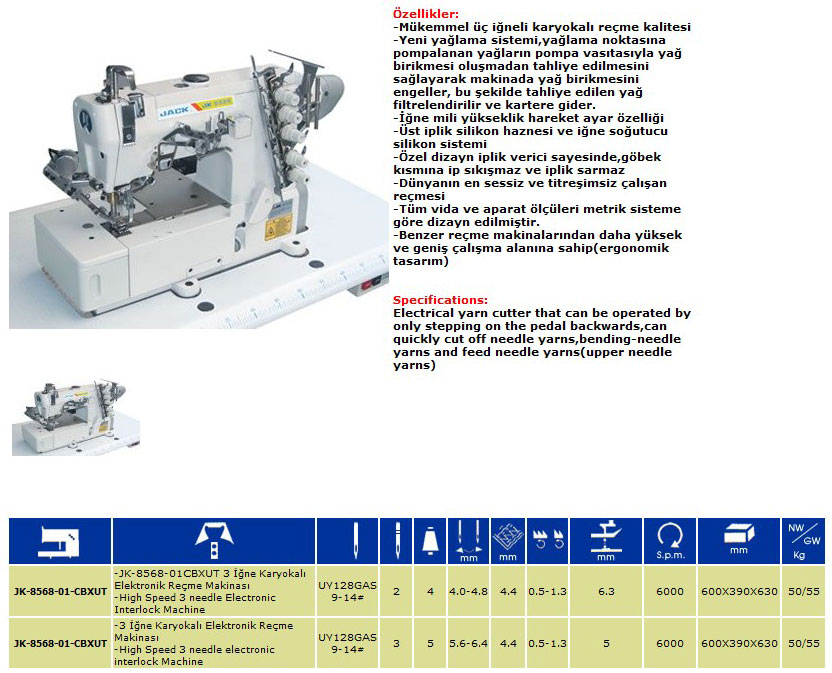 JACK

Özellikler:
-Mükemmel üç iğneli karyokalı reçme kalitesi
-Yeni yağlama sistemi,yağlama noktasına pompalanan yağların pompa vasıtasıyla yağ birikmesi oluşmadan tahliye edilmesini sağlayarak makinada yağ birikmesini engeller, bu şekilde tahliye edilen yağ filtrelendirilir ve kartere gider.
-İğne mili yükseklik hareket ayar özelliği
-Üst iplik silikon haznesi ve iğne soğutucu silikon sistemi
-Özel dizayn iplik verici sayesinde,göbek kısmına ip sıkışmaz ve iplik sarmaz
-Dünyanın en sessiz ve titreşimsiz çalışan reçmesi
-Tüm vida ve aparat ölçüleri metrik sisteme göre dizayn edilmiştir.
-Benzer reçme makinalarından daha yüksek ve geniş çalışma alanına sahip(ergonomik tasarım)

Specifications:
Electrical yarn cutter that can be operated by only stepping on the pedal backwards,can quickly cut off needle yarns,bending-needle yarns and feed needle yarns(upper needle yarns)

| | | | | | mm | mm | | mm | S.p.m. | mm | NW/GW Kg |
|---|---|---|---|---|---|---|---|---|---|---|---|
| JK-8568-01-CBXUT | -JK-8568-01CBXUT 3 İğne Karyokalı Elektronik Reçme Makinası -High Speed 3 needle Electronic Interlock Machine | UY128GAS 9-14# | 2 | 4 | 4.0-4.8 | 4.4 | 0.5-1.3 | 6.3 | 6000 | 600X390X630 | 50/55 |
| JK-8568-01-CBXUT | -3 İğne Karyokalı Elektronik Reçme Makinası -High Speed 3 needle electronic interlock Machine | UY128GAS 9-14# | 3 | 5 | 5.6-6.4 | 4.4 | 0.5-1.3 | 5 | 6000 | 600X390X630 | 50/55 |